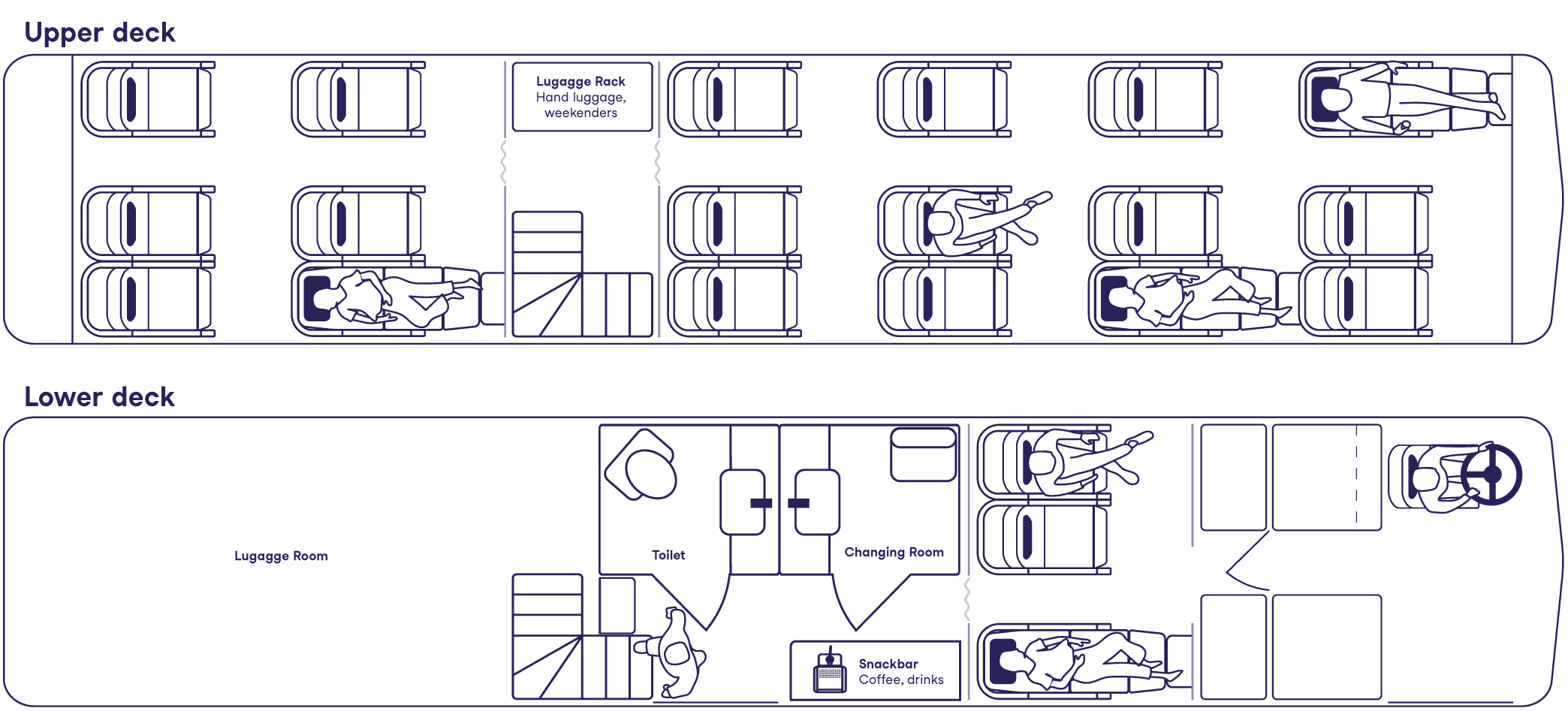 Upper deck

Lugagge Rack
Hand luggage, weekenders

Lower deck

Lugagge Room

Toilet

Changing Room

Snackbar
Coffee, drinks